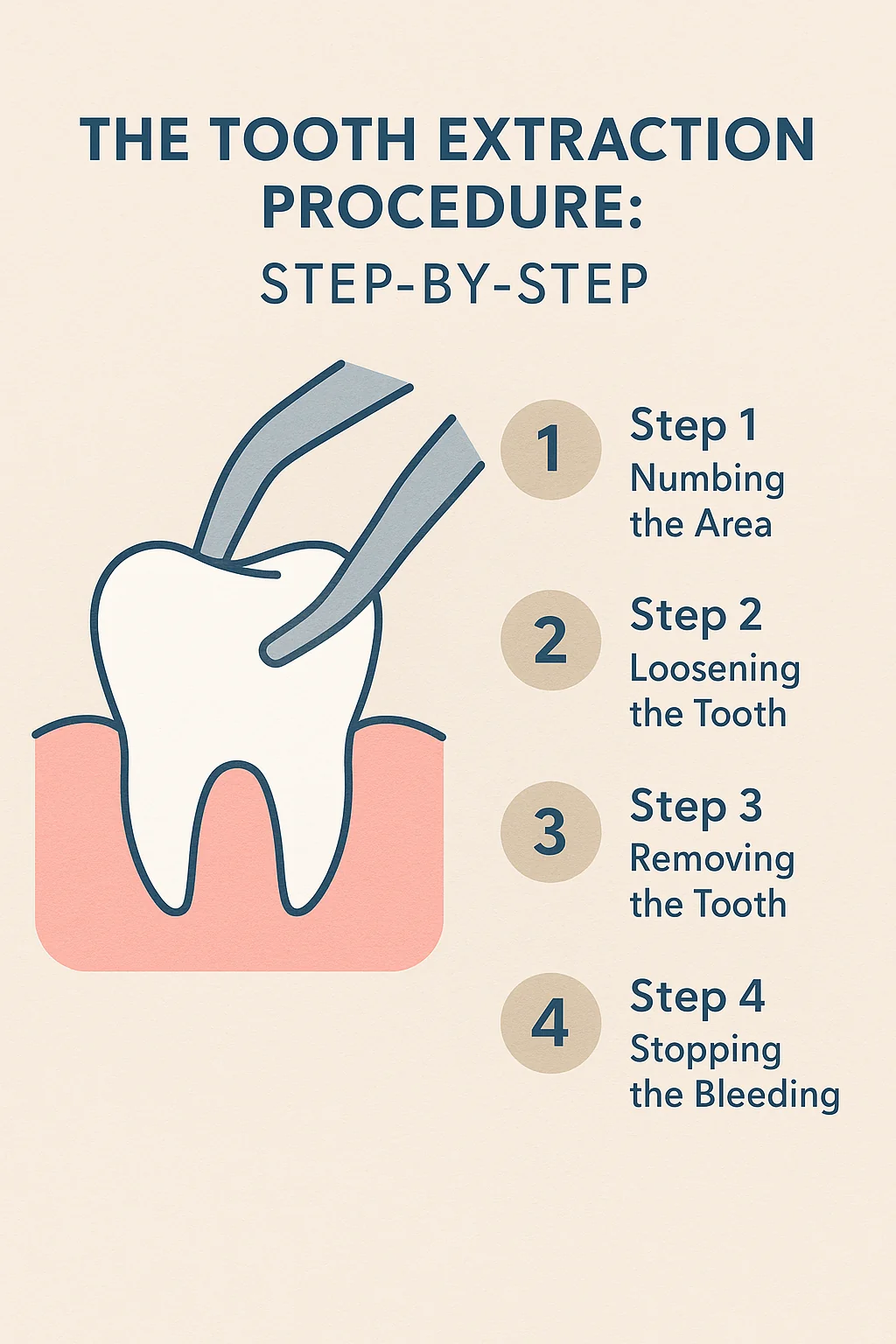 THE TOOTH EXTRACTION PROCEDURE:
STEP-BY-STEP

1
Step 1
Numbing the Area

2
Step 2
Loosening the Tooth

3
Step 3
Removing the Tooth

4
Step 4
Stopping the Bleeding